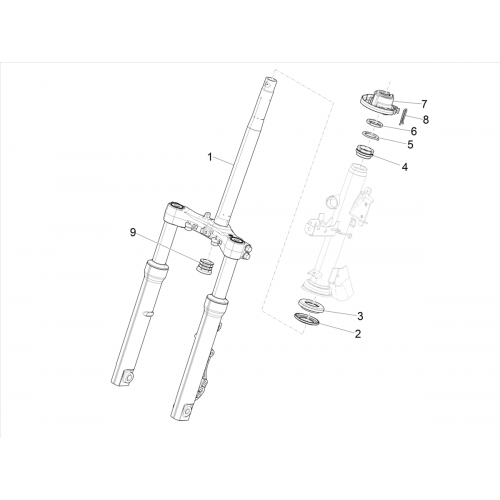 7
8
6
5
4
1
9
3
2